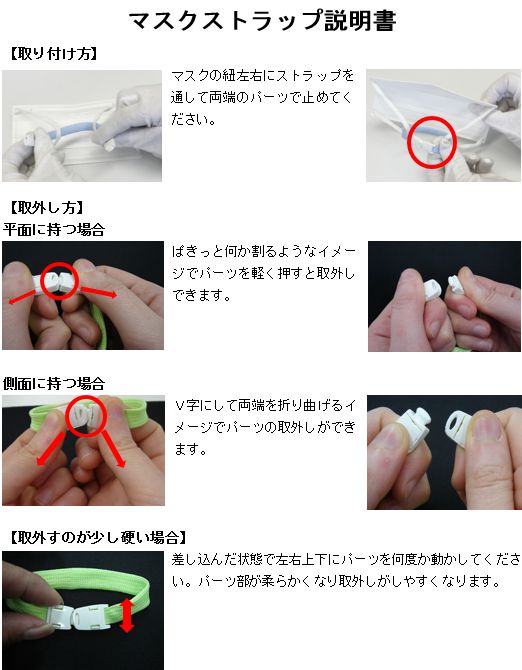 マスクストラップ説明書

【取り付け方】

マスクの紐左右にストラップを通して両端のパーツで止めてください。

【取外し方】
平面に持つ場合

ぱきっと何か割るようなイメージでパーツを軽く押すと取外しできます。

側面に持つ場合

V字にして両端を折り曲げるイメージでパーツの取外しができます。

【取外すのが少し硬い場合】

差し込んだ状態で左右上下にパーツを何度か動かしてください。パーツ部が柔らかくなり取外しがしやすくなります。